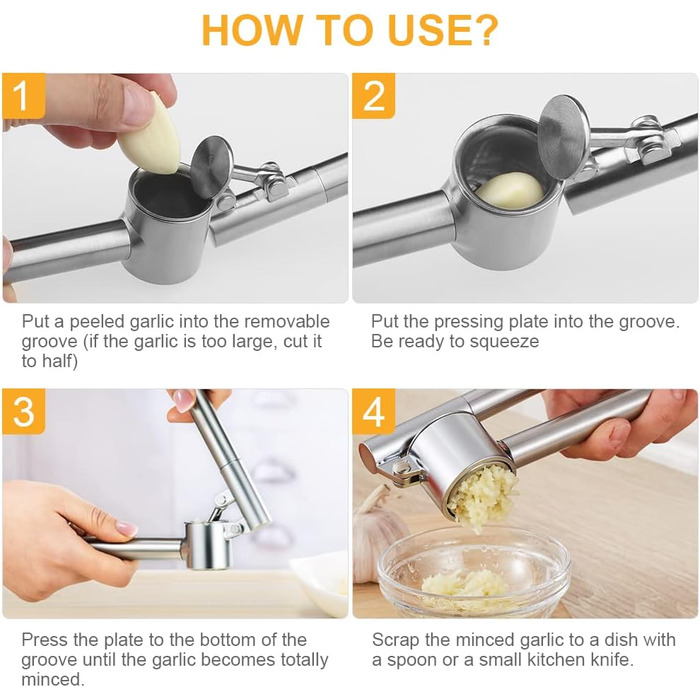 HOW TO USE?

1

Put a peeled garlic into the removable groove (if the garlic is too large, cut it to half)

2

Put the pressing plate into the groove. Be ready to squeeze

3

Press the plate to the bottom of the groove until the garlic becomes totally minced.

4

Scrap the minced garlic to a dish with a spoon or a small kitchen knife.