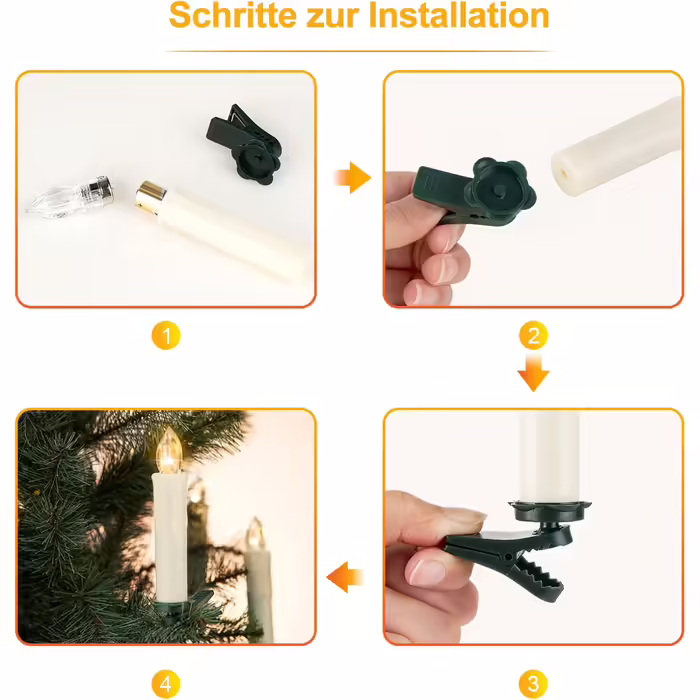 Schritte zur Installation

1

2

4

3