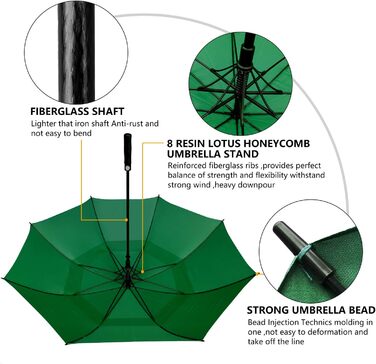 FIBERGLASS SHAFT
Lighter that iron shaft Anti-rust and not easy to bend

8 RESIN LOTUS HONEYCOMB UMBRELLA STAND
Reinforced fiberglass ribs ,provides perfect balance of strength and flexibility withstand strong wind ,heavy downpour

STRONG UMBRELLA BEAD
Bead Injection Technics molding in one ,not easy to deformation and take off the line