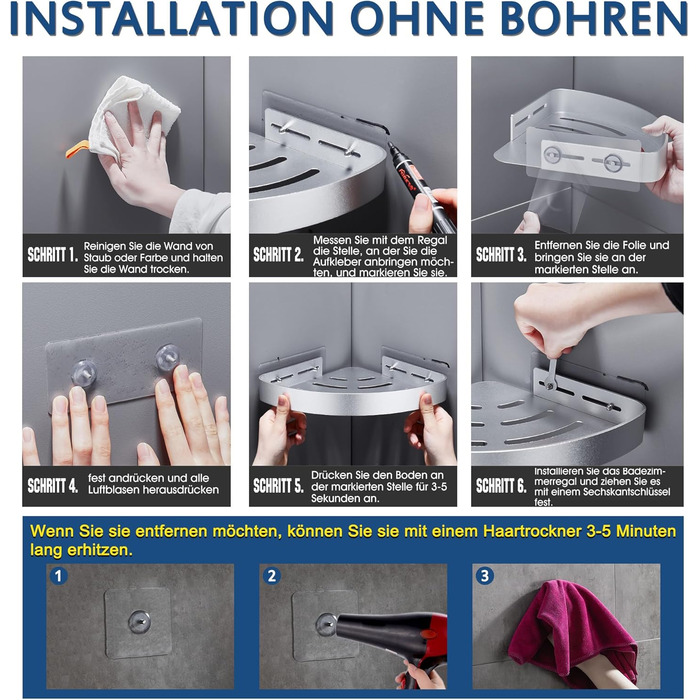 INSTALLATION OHNE BOHREN

SCHRITT 1. Reinigen Sie die Wand von Staub oder Farbe und halten Sie die Wand trocken.

SCHRITT 2. Messen Sie mit dem Regal die Stelle, an der Sie die Aufkleber anbringen möchten, und markieren Sie sie.

SCHRITT 3. Entfernen Sie die Folie und bringen Sie sie an der markierten Stelle an.

SCHRITT 4. fest andrücken und alle Luftblasen herausdrücken

SCHRITT 5. Drücken Sie den Boden an der markierten Stelle für 3-5 Sekunden an.

SCHRITT 6. Installieren Sie das Badezimmerregal und ziehen Sie es mit einem Sechskantschlüssel fest.

Wenn Sie sie entfernen möchten, können Sie sie mit einem Haartrockner 3-5 Minuten lang erhitzen.

1

2

3