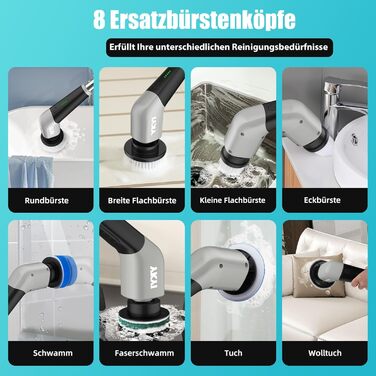 8 Ersatzbürstenköpfe

Erfüllt Ihre unterschiedlichen Reinigungsbedürfnisse

Rundbürste

Breite Flachbürste

Kleine Flachbürste

Eckbürste

Schwamm

Faserschwamm

Tuch

Wolltuch