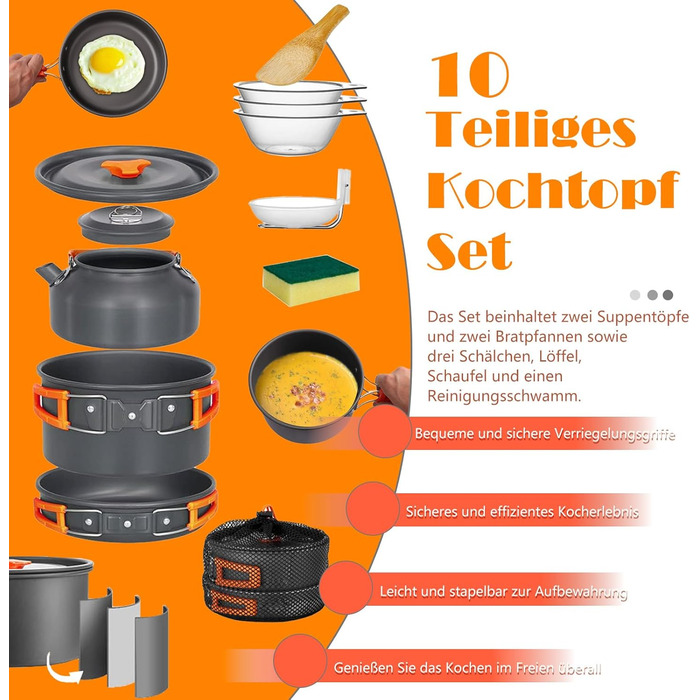 10 Teiliges Kochtopf Set

Das Set beinhaltet zwei Suppentöpfe und zwei Bratpfannen sowie drei Schälchen, Löffel, Schaufel und einen Reinigungsschwamm.

Bequeme und sichere Verriegelungsgriffe

Sicheres und effizientes Kocherlebnis

Leicht und stapelbar zur Aufbewahrung

Genießen Sie das Kochen im Freien überall