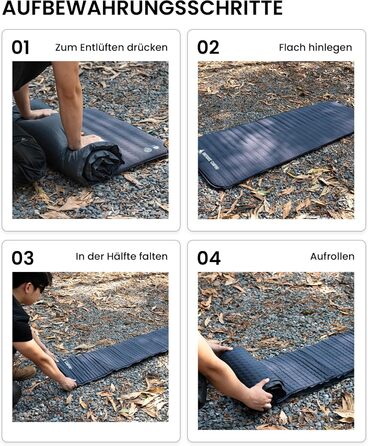 AUFBEWAHRUNGSSCHRITTE

01 Zum Entlüften drücken

02 Flach hinlegen

03 In der Hälfte falten

04 Aufrollen