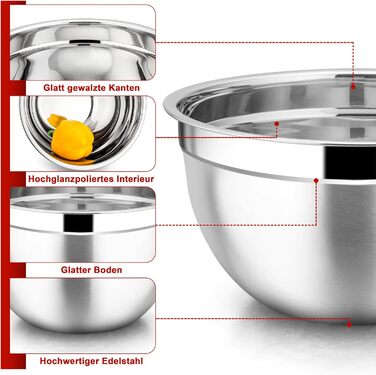 Glatt gewalzte Kanten

Hochglanzpoliertes Interieur

Glatter Boden

Hochwertiger Edelstahl