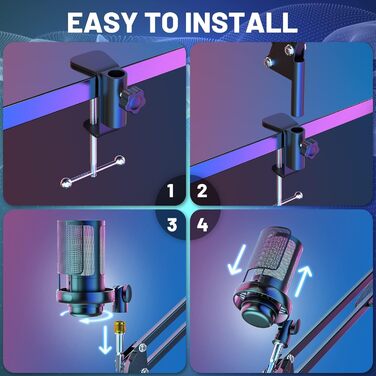 EASY TO INSTALL

1

2

3

4