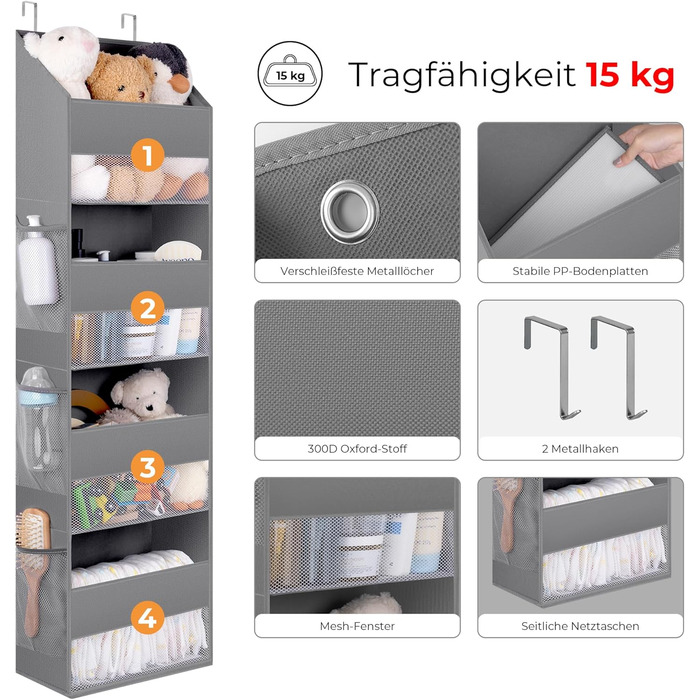 1
2
3
4

15 kg

Tragfähigkeit 15 kg

Verschleißfeste Metalllöcher

Stabile PP-Bodenplatten

300D Oxford-Stoff

2 Metallhaken

Mesh-Fenster

Seitliche Netztaschen