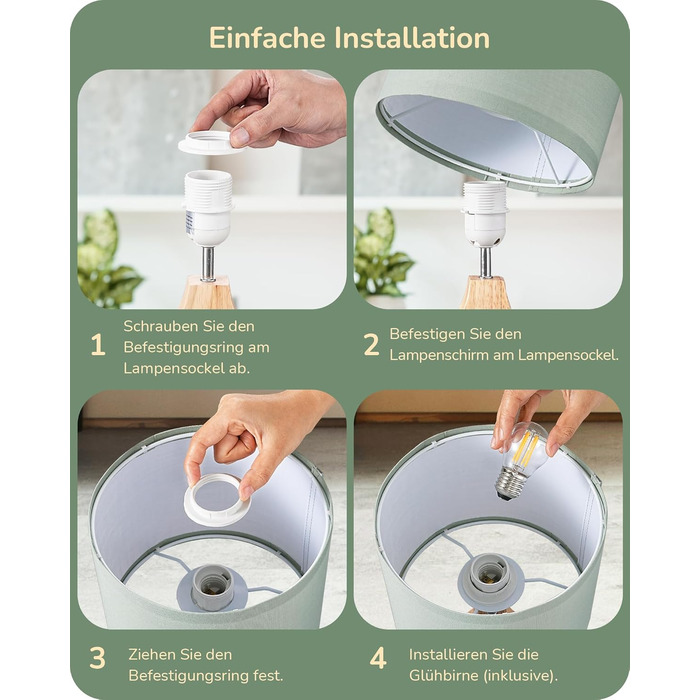 Einfache Installation

1 Schrauben Sie den Befestigungsring am Lampensockel ab.

2 Befestigen Sie den Lampenschirm am Lampensockel.

3 Ziehen Sie den Befestigungsring fest.

4 Installieren Sie die Glühbirne (inklusive).