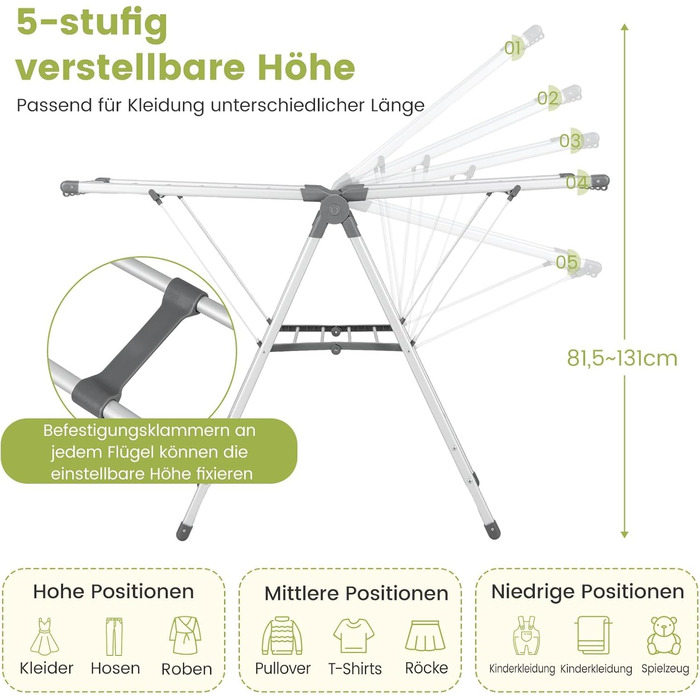 5-stufig verstellbare Höhe

Passend für Kleidung unterschiedlicher Länge

01

02

03

04

05

81,5~131cm

Befestigungsklammern an jedem Flügel können die einstellbare Höhe fixieren

Hohe Positionen

Kleider Hosen Roben

Mittlere Positionen

Pullover T-Shirts Röcke

Niedrige Positionen

Kinderkleidung Kinderkleidung Spielzeug