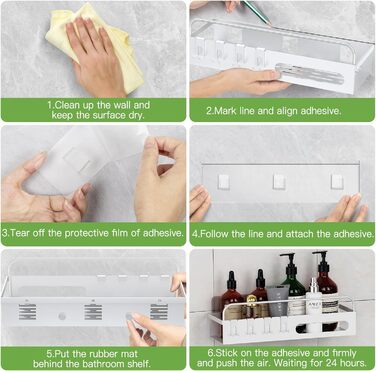 1.Clean up the wall and keep the surface dry.

2.Mark line and align adhesive.

3.Tear off the protective film of adhesive.

4.Follow the line and attach the adhesive.

5.Put the rubber mat behind the bathroom shelf.

6.Stick on the adhesive and firmly and push the air. Waiting for 24 hours.