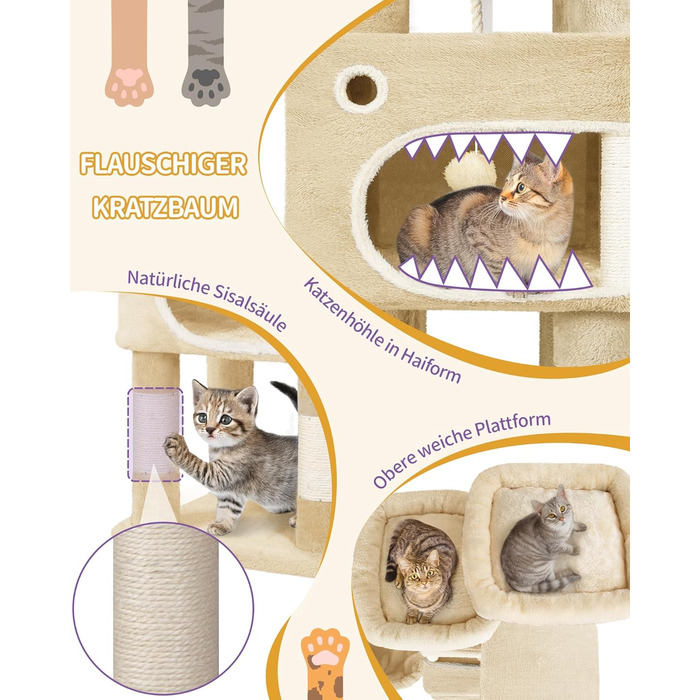 FLAUSCHIGER KRATZBAUM

Natürliche Sisalsäule

Katzenhöhle in Haiform

Obere weiche Plattform