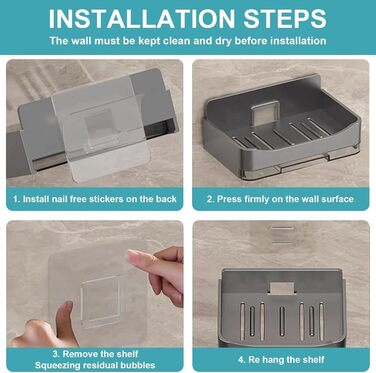 INSTALLATION STEPS

The wall must be kept clean and dry before installation

1. Install nail free stickers on the back

2. Press firmly on the wall surface

3. Remove the shelf
Squeezing residual bubbles

4. Re hang the shelf