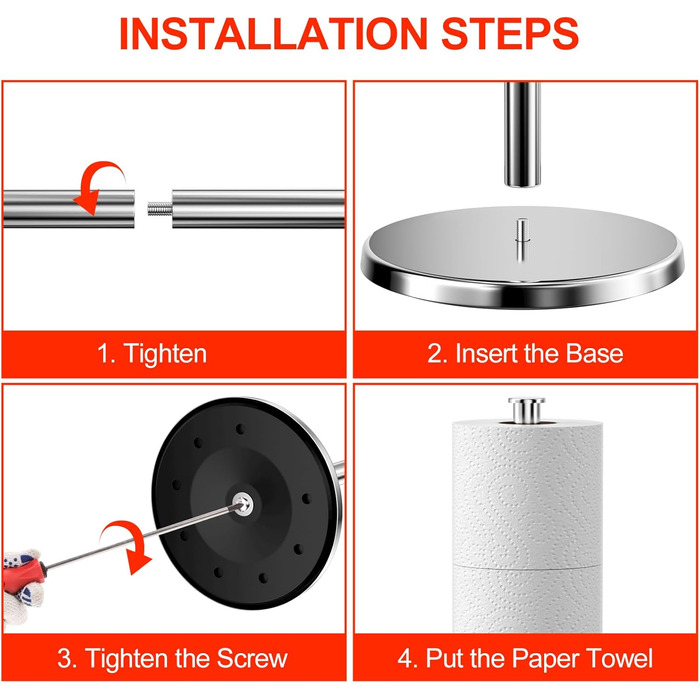 INSTALLATION STEPS

1. Tighten

2. Insert the Base

3. Tighten the Screw

4. Put the Paper Towel