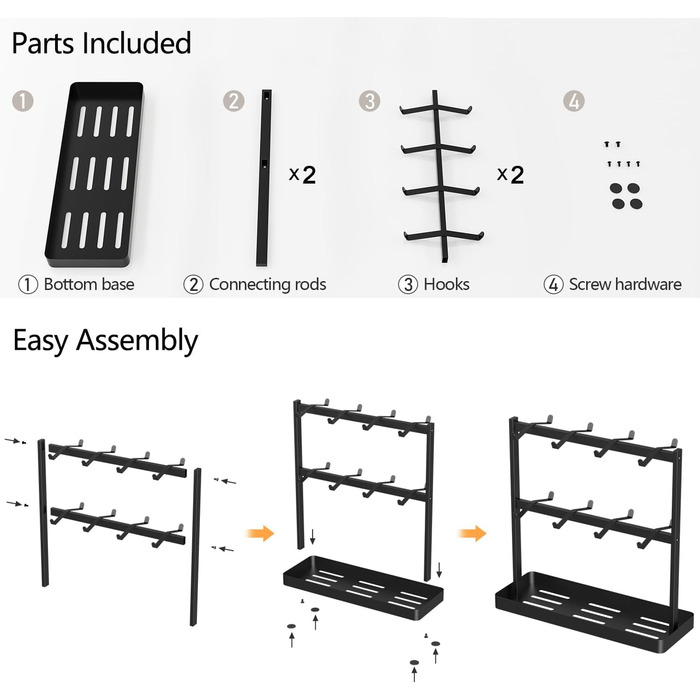 Parts Included

①

②

x2

③

x2

④

① Bottom base

② Connecting rods

③ Hooks

④ Screw hardware

Easy Assembly