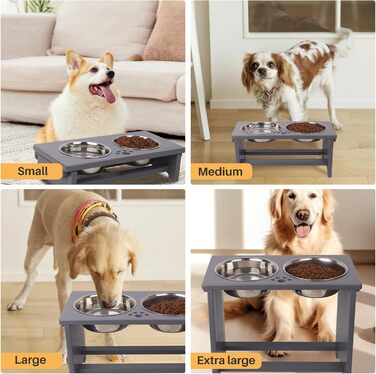 Small

Medium

Large

Extra large