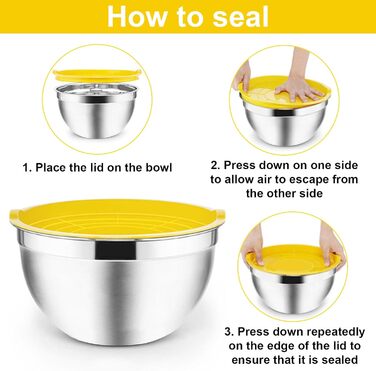 How to seal

1. Place the lid on the bowl

2. Press down on one side to allow air to escape from the other side

3. Press down repeatedly on the edge of the lid to ensure that it is sealed