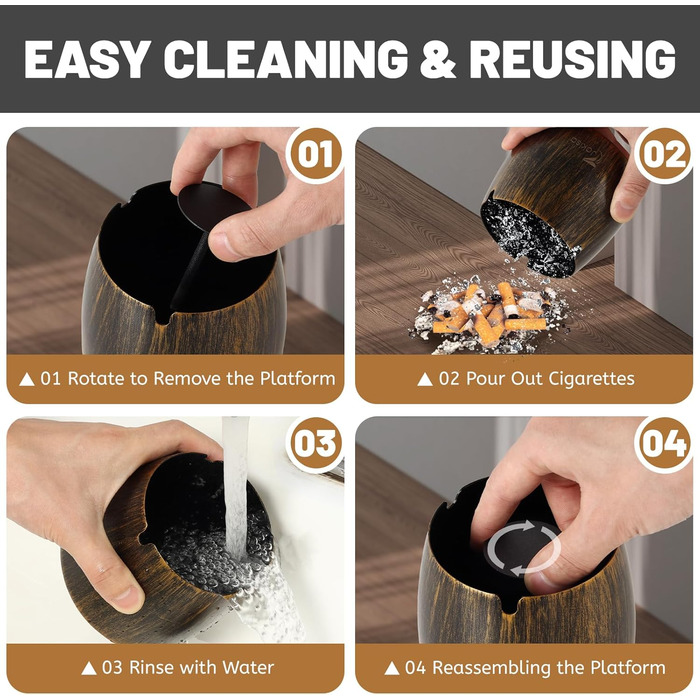 EASY CLEANING & REUSING

01

▲ 01 Rotate to Remove the Platform

02

▲ 02 Pour Out Cigarettes

03

▲ 03 Rinse with Water

04

▲ 04 Reassembling the Platform