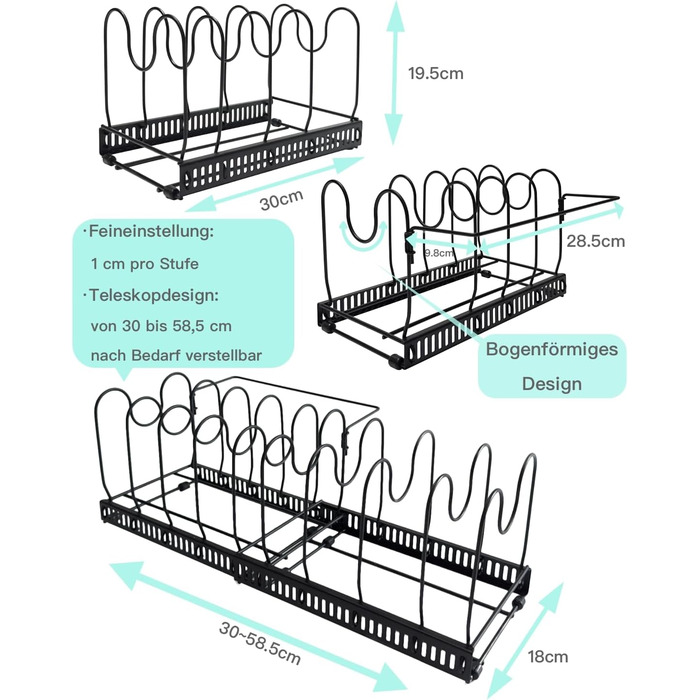 19.5cm

30cm

·Feineinstellung:
1 cm pro Stufe
·Teleskopdesign:
von 30 bis 58,5 cm
nach Bedarf verstellbar

9.8cm

28.5cm

Bogenförmiges Design

30~58.5cm

18cm