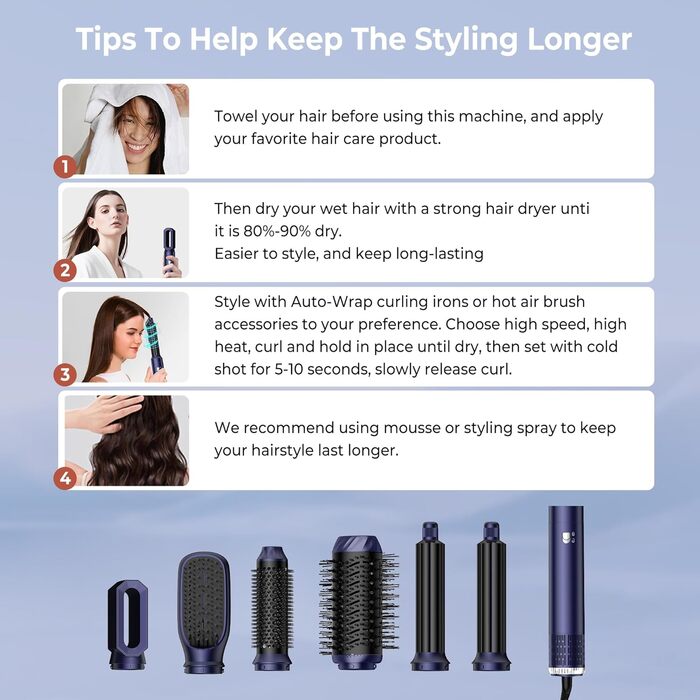 Tips To Help Keep The Styling Longer

1

Towel your hair before using this machine, and apply your favorite hair care product.

2

Then dry your wet hair with a strong hair dryer unti it is 80%-90% dry.
Easier to style, and keep long-lasting

3

Style with Auto-Wrap curling irons or hot air brush accessories to your preference. Choose high speed, high heat, curl and hold in place until dry, then set with cold shot for 5-10 seconds, slowly release curl.

4

We recommend using mousse or styling spray to keep your hairstyle last longer.