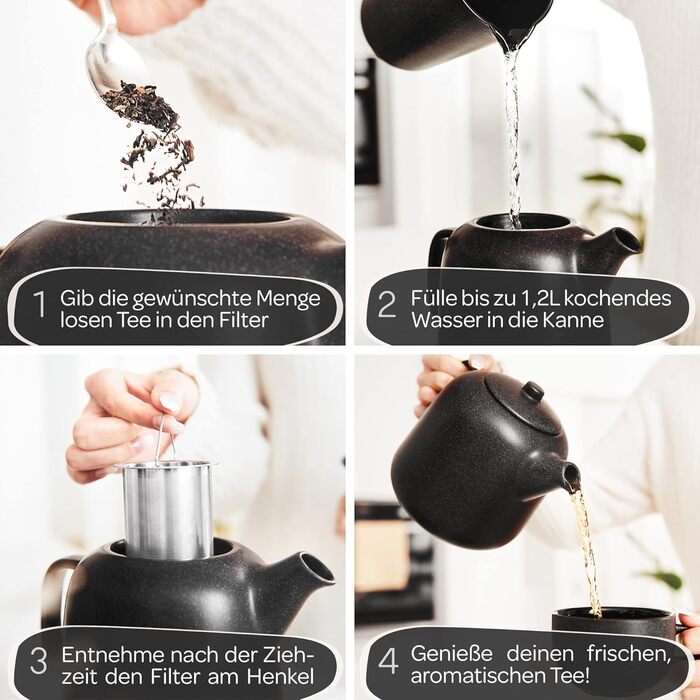 1 Gib die gewünschte Menge losen Tee in den Filter

2 Fülle bis zu 1,2L kochendes Wasser in die Kanne

3 Entnehme nach der Ziehzeit den Filter am Henkel

4 Genieße deinen frischen, aromatischen Tee!