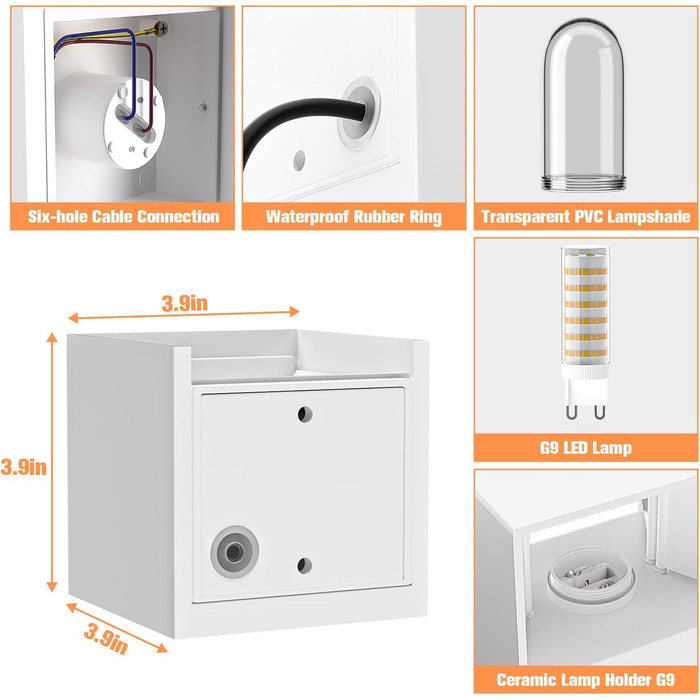 Six-hole Cable Connection

Waterproof Rubber Ring

Transparent PVC Lampshade

3.9in

3.9in

3.9in

G9 LED Lamp

Ceramic Lamp Holder G9