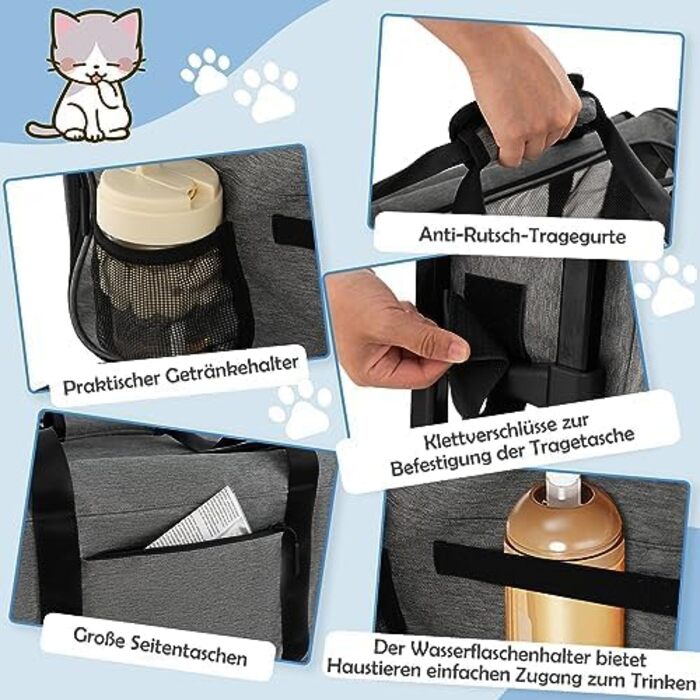 Anti-Rutsch-Tragegurte

Praktischer Getränkehalter

Klettverschlüsse zur Befestigung der Tragetasche

Große Seitentaschen

Der Wasserflaschenhalter bietet Haustieren einfachen Zugang zum Trinken