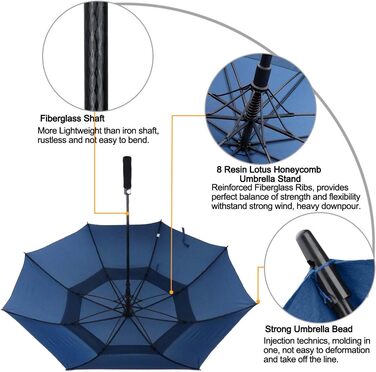 Fiberglass Shaft
More Lightweight than iron shaft, rustless and not easy to bend.

8 Resin Lotus Honeycomb Umbrella Stand
Reinforced Fiberglass Ribs, provides perfect balance of strength and flexibility withstand strong wind, heavy downpour.

Strong Umbrella Bead
Injection technics, molding in one, not easy to deformation and take off the line.