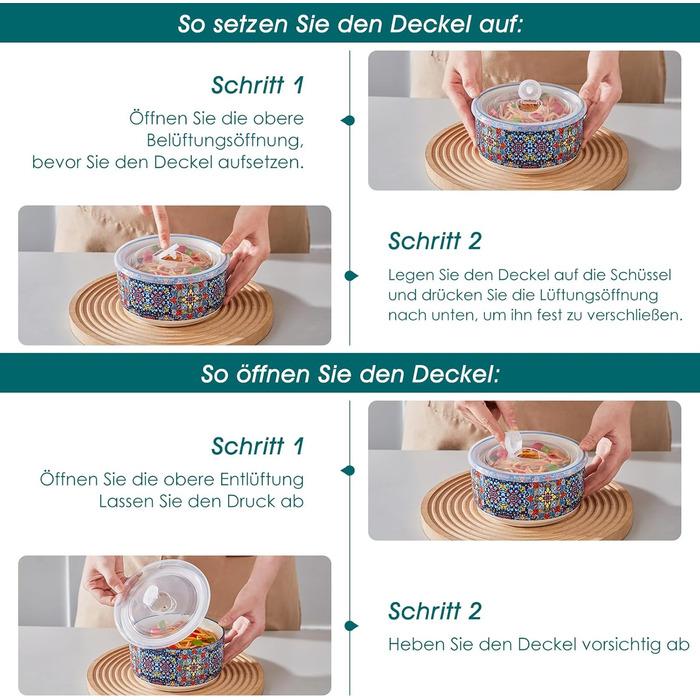 So setzen Sie den Deckel auf:

Schritt 1

Öffnen Sie die obere Belüftungsöffnung, bevor Sie den Deckel aufsetzen.

Schritt 2

Legen Sie den Deckel auf die Schüssel und drücken Sie die Lüftungsöffnung nach unten, um ihn fest zu verschließen.

So öffnen Sie den Deckel:

Schritt 1

Öffnen Sie die obere Entlüftung Lassen Sie den Druck ab

Schritt 2

Heben Sie den Deckel vorsichtig ab