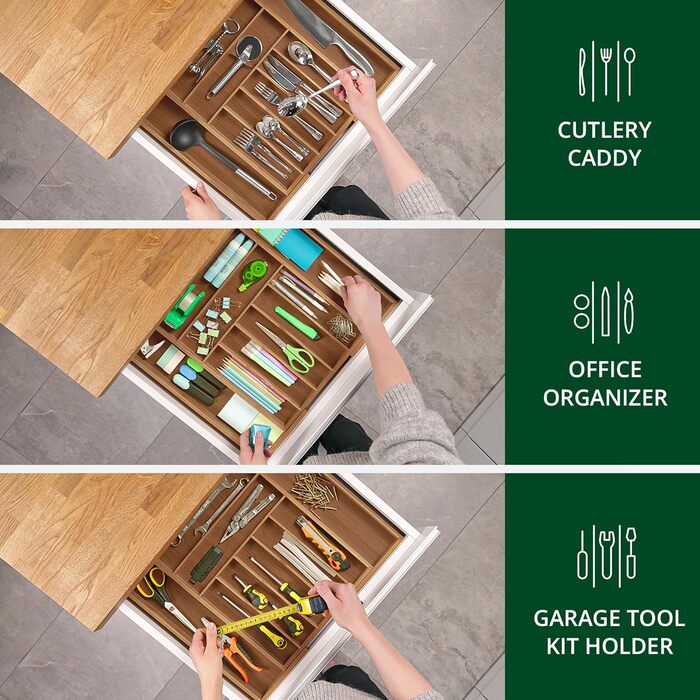 CUTLERY CADDY

OFFICE ORGANIZER

GARAGE TOOL KIT HOLDER