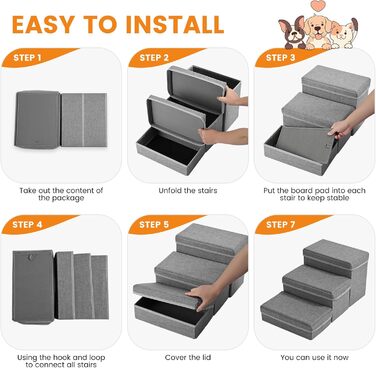 EASY TO INSTALL

STEP 1

Take out the content of the package

STEP 2

Unfold the stairs

STEP 3

Put the board pad into each stair to keep stable

STEP 4

Using the hook and loop to connect all stairs

STEP 5

Cover the lid

STEP 7

You can use it now