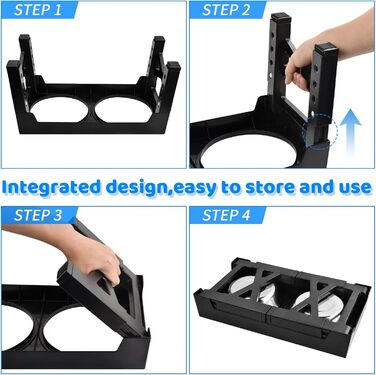 STEP 1

STEP 2

Integrated design,easy to store and use

STEP 3

STEP 4