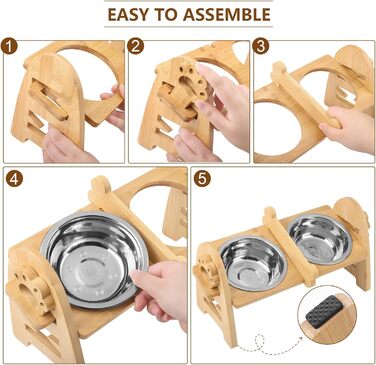 EASY TO ASSEMBLE

1

2

3

4

5