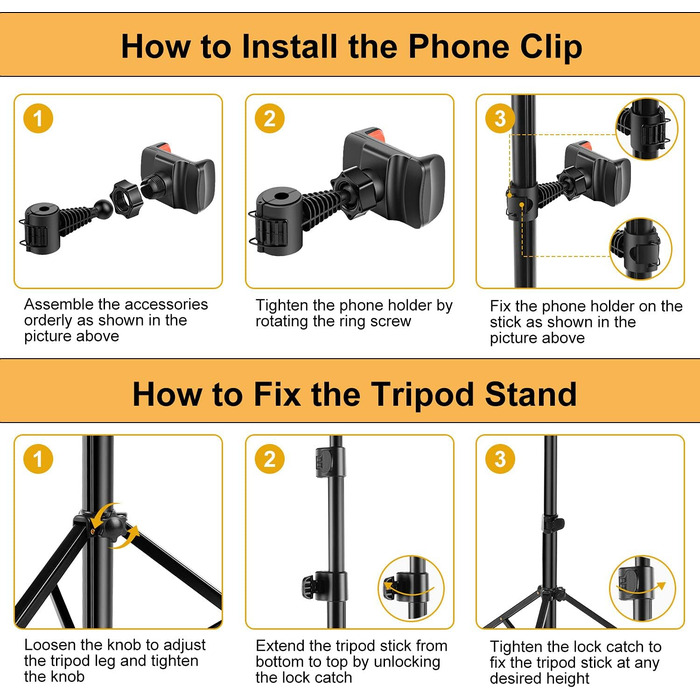 How to Install the Phone Clip

1

Assemble the accessories orderly as shown in the picture above

2

Tighten the phone holder by rotating the ring screw

3

Fix the phone holder on the stick as shown in the picture above

How to Fix the Tripod Stand

1

Loosen the knob to adjust the tripod leg and tighten the knob

2

Extend the tripod stick from bottom to top by unlocking the lock catch

3

Tighten the lock catch to fix the tripod stick at any desired height