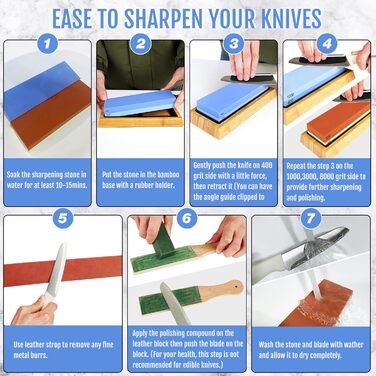 EASE TO SHARPEN YOUR KNIVES

1

Soak the sharpening stone in water for at least 10-15mins.

2

Put the stone in the bamboo base with a rubber holder.

3

Gently push the knife on 400 grit side with a little force, then retract it (You can have the angle guide clipped to

4

Repeat the step 3 on the 1000,3000, 8000 grit side to provide further sharpening and polishing.

5

Use leather strop to remove any fine metal burrs.

6

Apply the polishing compound on the leather block then push the blade on the block. (For your health, this step is not recommended for edible knives.)

7

Wash the stone and blade with wather and allow it to dry completely.