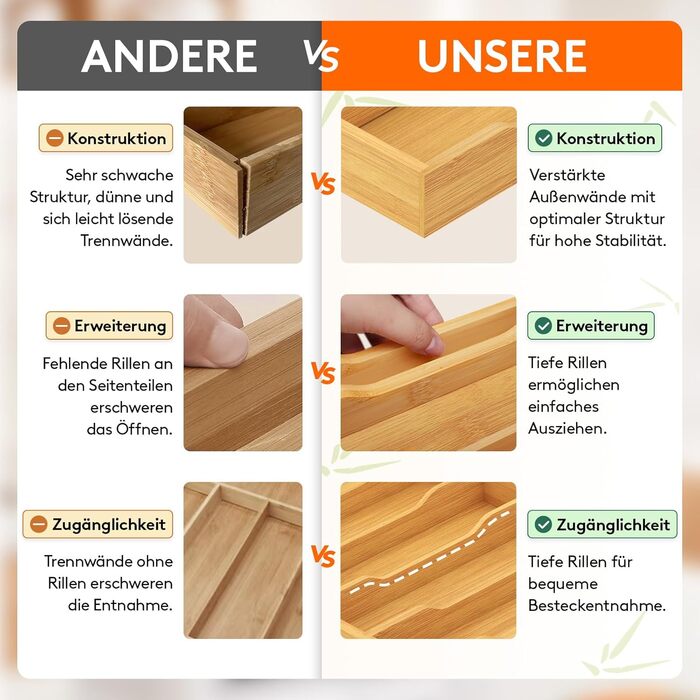 ANDERE VS UNSERE

Konstruktion

Sehr schwache Struktur, dünne und sich leicht lösende Trennwände.

VS

Konstruktion

Verstärkte Außenwände mit optimaler Struktur für hohe Stabilität.

Erweiterung

Fehlende Rillen an den Seitenteilen erschweren das Öffnen.

VS

Erweiterung

Tiefe Rillen ermöglichen einfaches Ausziehen.

Zugänglichkeit

Trennwände ohne Rillen erschweren die Entnahme.

VS

Zugänglichkeit

Tiefe Rillen für bequeme Besteckentnahme.