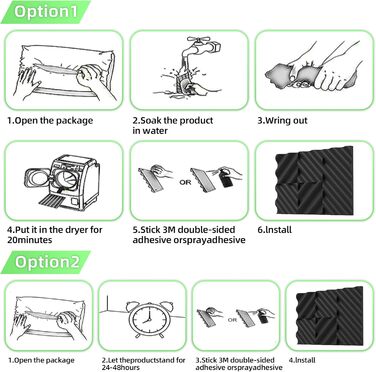 Option1

1.Open the package

2.Soak the product in water

3.Wring out

4.Put it in the dryer for 20minutes

OR

5.Stick 3M double-sided adhesive orsprayadhesive

6.Install

Option2

1.Open the package

2.Let theproductstand for 24-48hours

OR

3.Stick 3M double-sided adhesive orsprayadhesive

4.Install