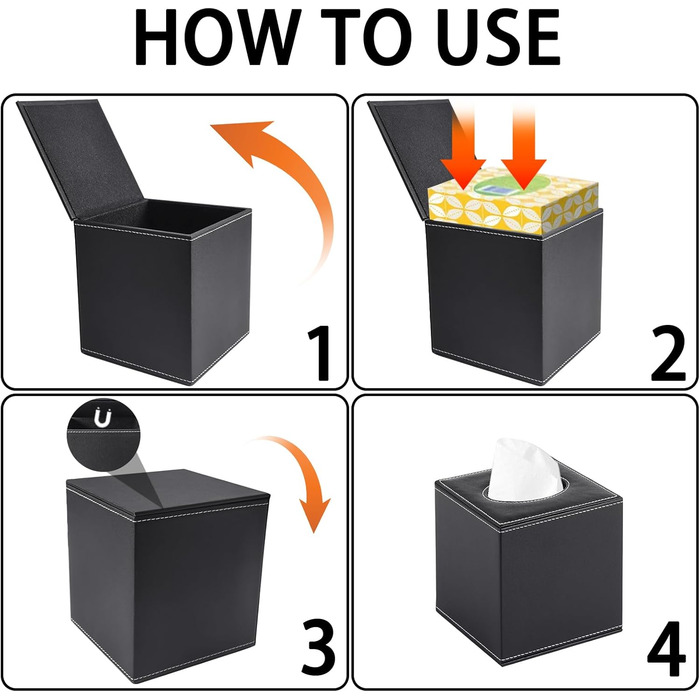 HOW TO USE

1

2

3

4