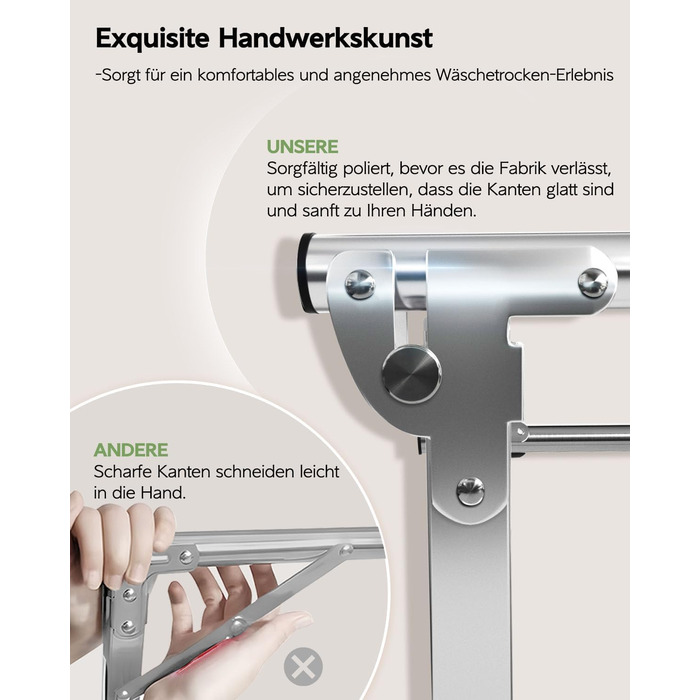 Exquisite Handwerkskunst

-Sorgt für ein komfortables und angenehmes Wäschetrocken-Erlebnis

UNSERE
Sorgfältig poliert, bevor es die Fabrik verlässt, um sicherzustellen, dass die Kanten glatt sind und sanft zu Ihren Händen.

ANDERE
Scharfe Kanten schneiden leicht in die Hand.