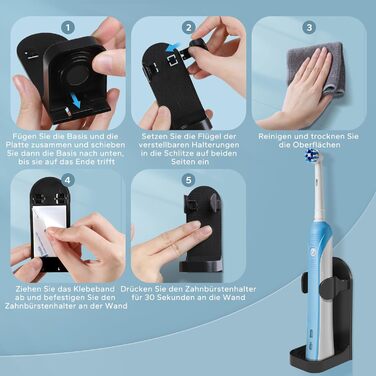 1

Fügen Sie die Basis und die Platte zusammen und schieben Sie dann die Basis nach unten, bis sie auf das Ende trifft

2

Setzen Sie die Flügel der verstellbaren Halterungen in die Schlitze auf beiden Seiten ein

3

Reinigen und trocknen Sie die Oberflächen

4

Ziehen Sie das Klebeband ab und befestigen Sie den Zahnbürstenhalter an der Wand

5

Drücken Sie den Zahnbürstenhalter für 30 Sekunden an die Wand