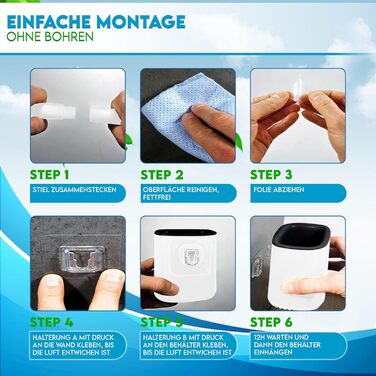 EINFACHE MONTAGE
OHNE BOHREN

STEP 1
STIEL ZUSAMMENSTECKEN

STEP 2
OBERFLÄCHE REINIGEN, FETTFREI

STEP 3
FOLIE ABZIEHEN

STEP 4
HALTERUNG A MIT DRUCK AN DIE WAND KLEBEN, BIS DIE LUFT ENTWICHEN IST

STEP 5
HALTERUNG B MIT DRUCK AN DEN BEHALTER KLEBEN, BIS DIE LUFT ENTWICHEN IST

STEP 6
12H WARTEN UND DANN DEN BEHALTER EINHÄNGEN