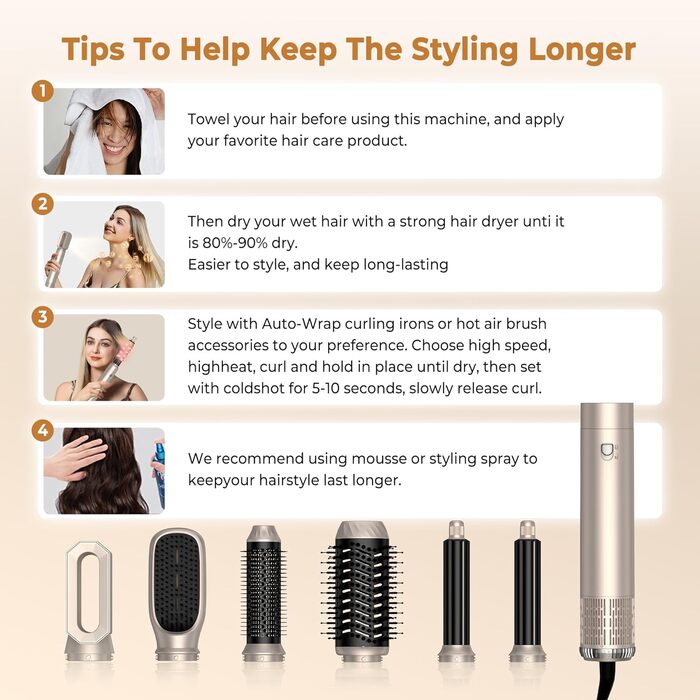 Tips To Help Keep The Styling Longer

1

Towel your hair before using this machine, and apply your favorite hair care product.

2

Then dry your wet hair with a strong hair dryer unti it is 80%-90% dry.
Easier to style, and keep long-lasting

3

Style with Auto-Wrap curling irons or hot air brush accessories to your preference. Choose high speed, highheat, curl and hold in place until dry, then set with coldshot for 5-10 seconds, slowly release curl.

4

We recommend using mousse or styling spray to keepyour hairstyle last longer.