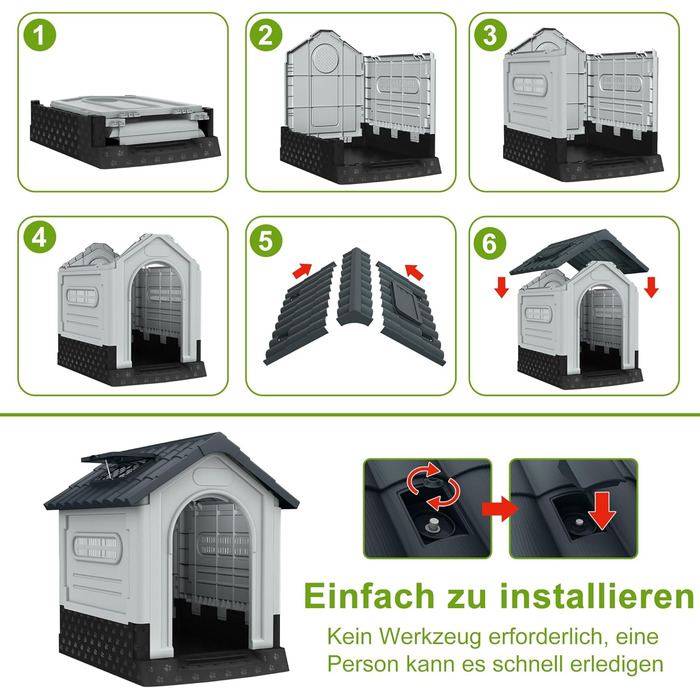 1

2

3

4

5

6

Einfach zu installieren

Kein Werkzeug erforderlich, eine Person kann es schnell erledigen