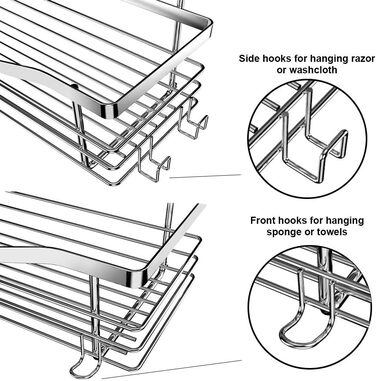 Side hooks for hanging razor or washcloth

Front hooks for hanging sponge or towels