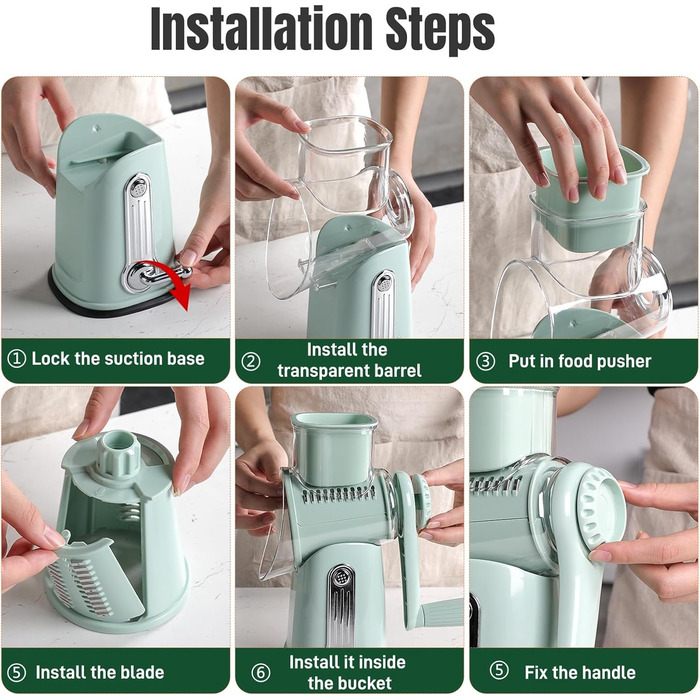 Installation Steps

① Lock the suction base

② Install the transparent barrel

③ Put in food pusher

⑤ Install the blade

⑥ Install it inside the bucket

⑤ Fix the handle