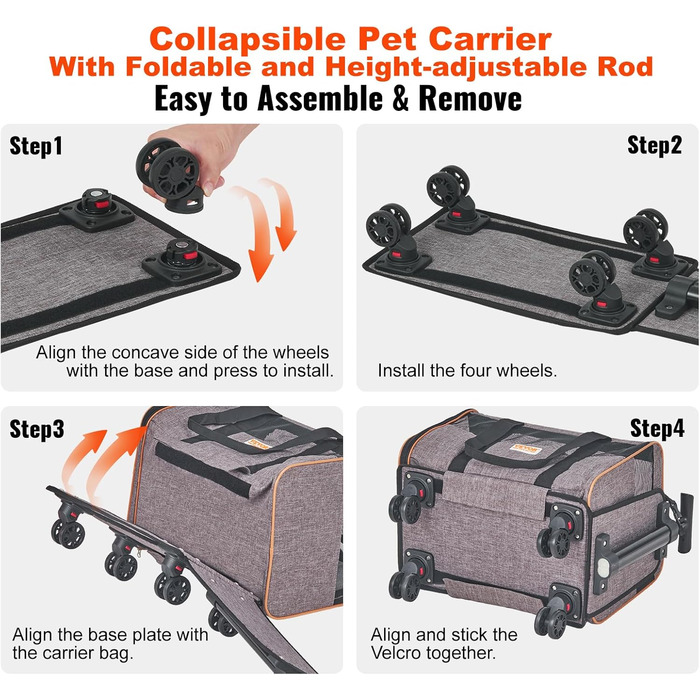 Collapsible Pet Carrier
With Foldable and Height-adjustable Rod
Easy to Assemble & Remove

Step1

Align the concave side of the wheels with the base and press to install.

Step2

Install the four wheels.

Step3

VEVOR

Align the base plate with the carrier bag.

Step4

VEVOR

Align and stick the Velcro together.