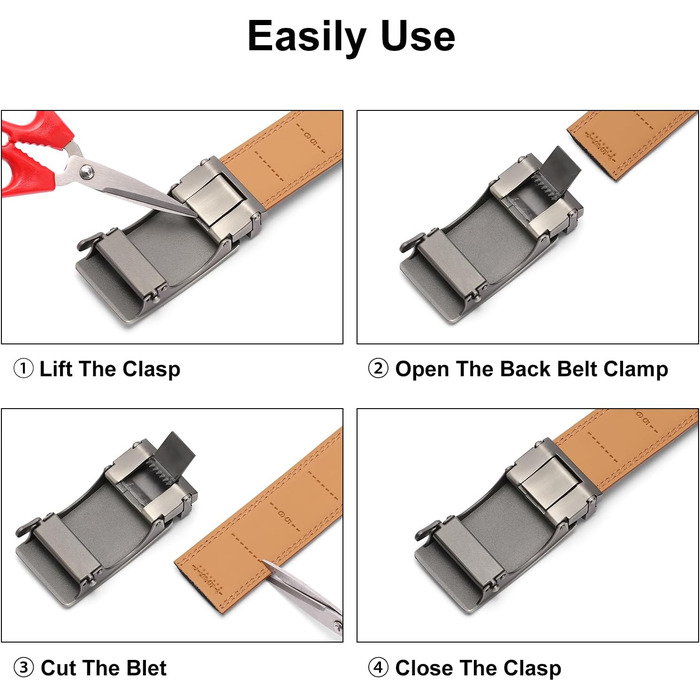 Easily Use

① Lift The Clasp

② Open The Back Belt Clamp

③ Cut The Blet

④ Close The Clasp