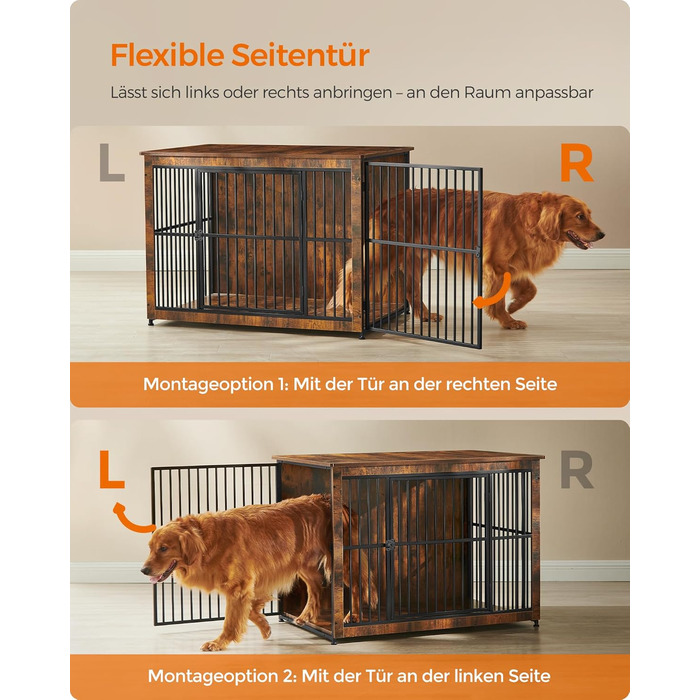 Flexible Seitentür

Lässt sich links oder rechts anbringen – an den Raum anpassbar

L

R

Montageoption 1: Mit der Tür an der rechten Seite

L

R

Montageoption 2: Mit der Tür an der linken Seite