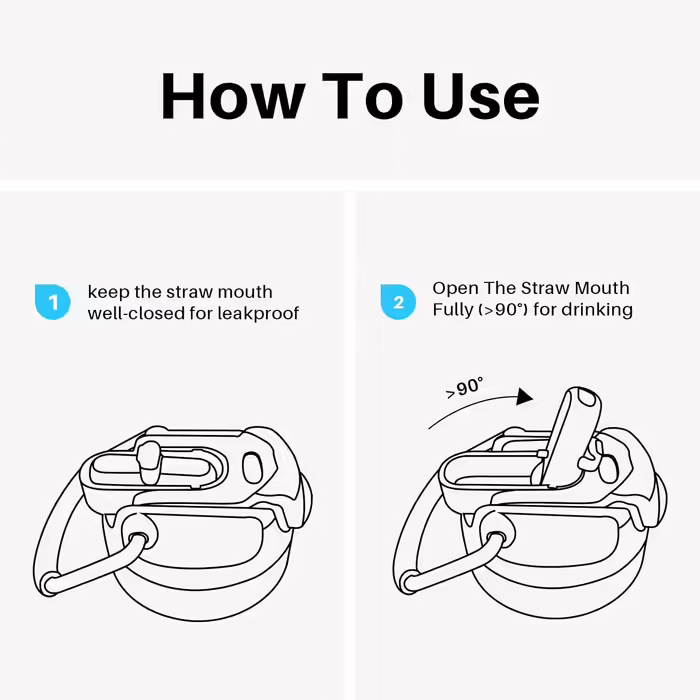 How To Use

1 keep the straw mouth well-closed for leakproof

2 Open The Straw Mouth Fully (>90°) for drinking

>90°