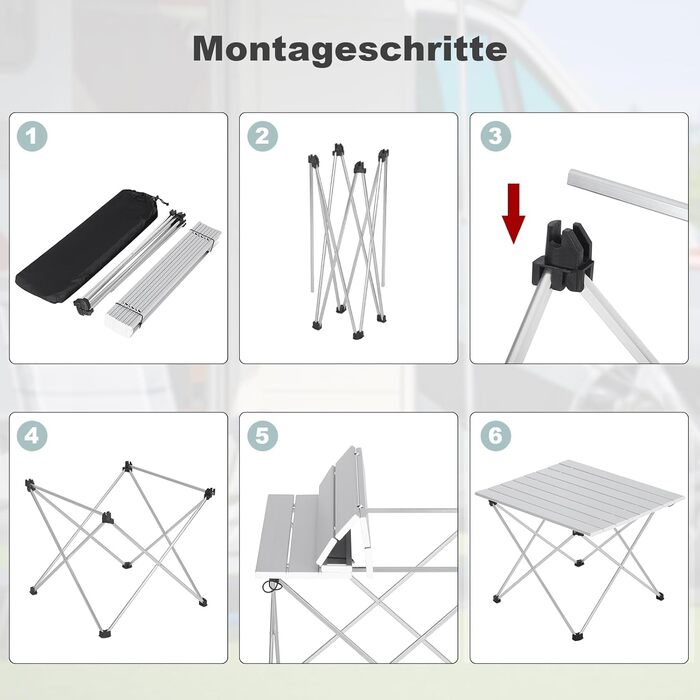 Montageschritte

1

2

3

4

5

6