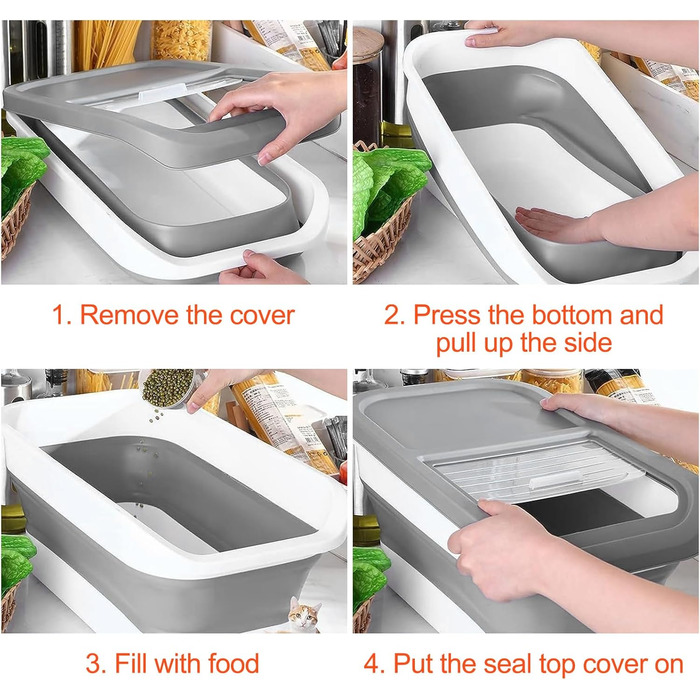 1. Remove the cover

2. Press the bottom and pull up the side

3. Fill with food

4. Put the seal top cover on