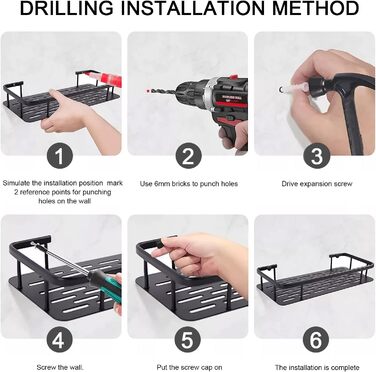 DRILLING INSTALLATION METHOD

1

Simulate the installation position mark 2 reference points for punching holes on the wall

2

Use 6mm bricks to punch holes

3

Drive expansion screw

4

Screw the wall.

5

Put the screw cap on

6

The installation is complete